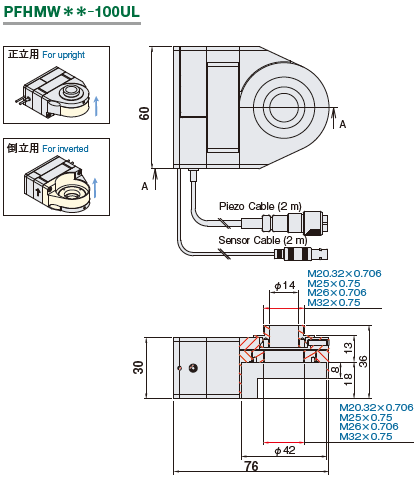 PFHMW＊＊-100UL

正立用 For upright

倒立用 For inverted

60

A

A

Piezo Cable (2 m)

Sensor Cable (2 m)

M20.32×0.706
M25×0.75
M26×0.706
M32×0.75

φ14

30

13

36

8

18

M20.32×0.706
M25×0.75
M26×0.706
M32×0.75

φ42

76